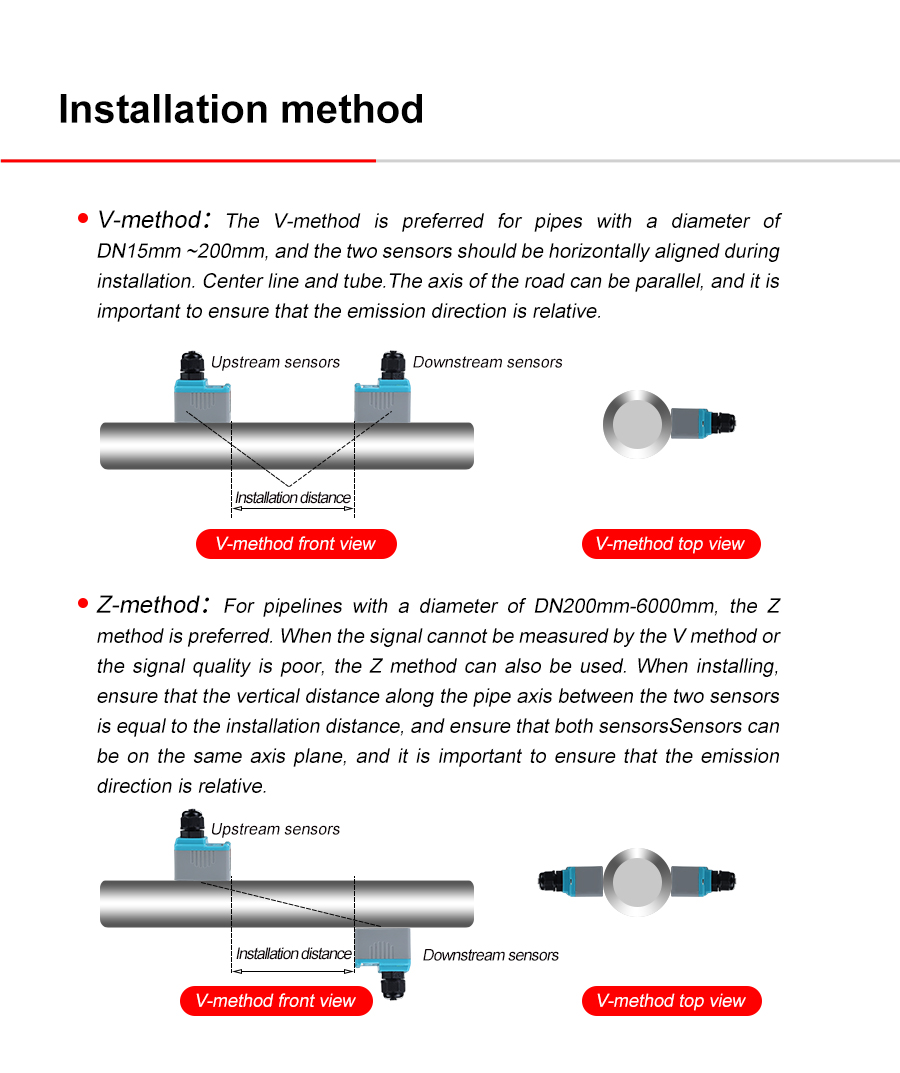 Installation method

• V-method: The V-method is preferred for pipes with a diameter of DN15mm ~200mm, and the two sensors should be horizontally aligned during installation. Center line and tube.The axis of the road can be parallel, and it is important to ensure that the emission direction is relative.

Upstream sensors

Downstream sensors

Installation distance

V-method front view

V-method top view

• Z-method: For pipelines with a diameter of DN200mm-6000mm, the Z method is preferred. When the signal cannot be measured by the V method or the signal quality is poor, the Z method can also be used. When installing, ensure that the vertical distance along the pipe axis between the two sensors is equal to the installation distance, and ensure that both sensorsSensors can be on the same axis plane, and it is important to ensure that the emission direction is relative.

Upstream sensors

Installation distance

Downstream sensors

V-method front view

V-method top view